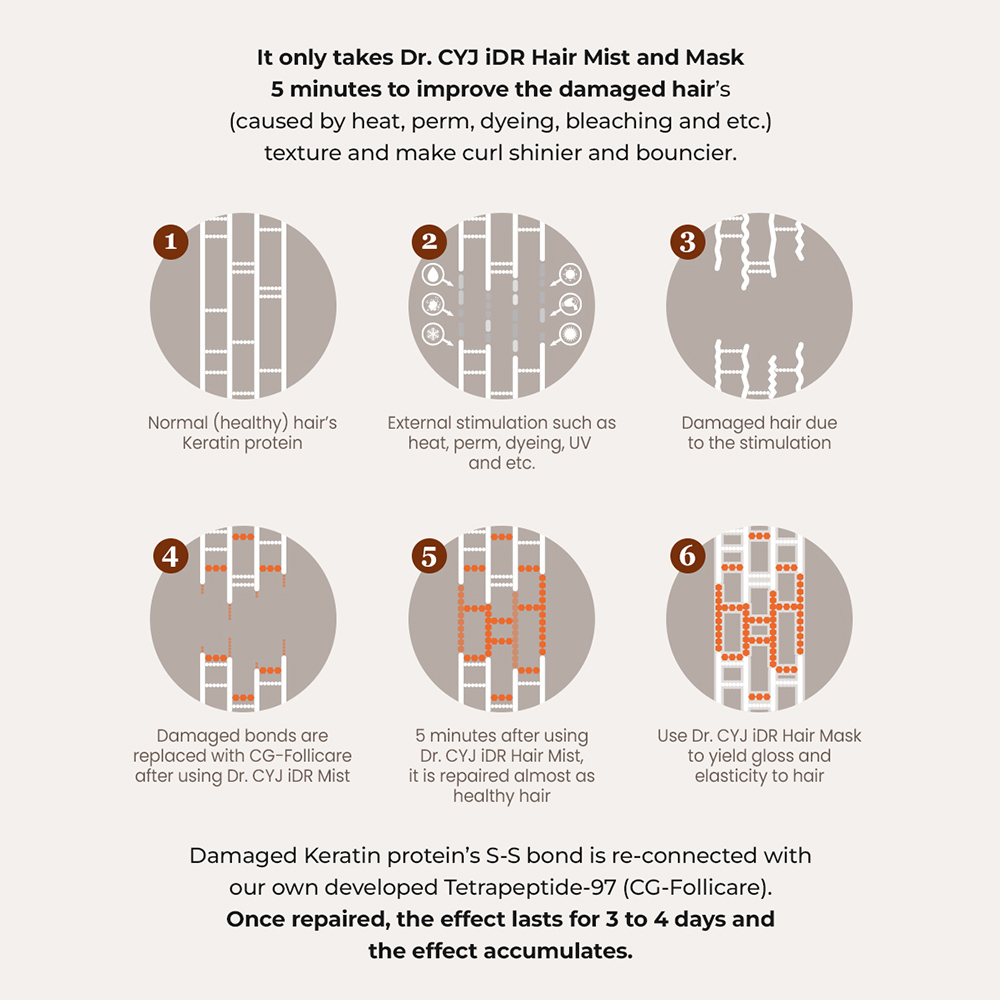 It only takes Dr. CYJ iDR Hair Mist and Mask
5 minutes to improve the damaged hair's
(caused by heat, perm, dyeing, bleaching and etc.)
texture and make curl shinier and bouncier.

1
Normal (healthy) hair's Keratin protein

2
External stimulation such as heat, perm, dyeing, UV and etc.

3
Damaged hair due to the stimulation

4
Damaged bonds are replaced with CG-Follicare after using Dr. CYJ iDR Mist

5
5 minutes after using Dr. CYJ iDR Hair Mist, it is repaired almost as healthy hair

6
Use Dr. CYJ iDR Hair Mask to yield gloss and elasticity to hair

Damaged Keratin protein's S-S bond is re-connected with our own developed Tetrapeptide-97 (CG-Follicare).
Once repaired, the effect lasts for 3 to 4 days and the effect accumulates.