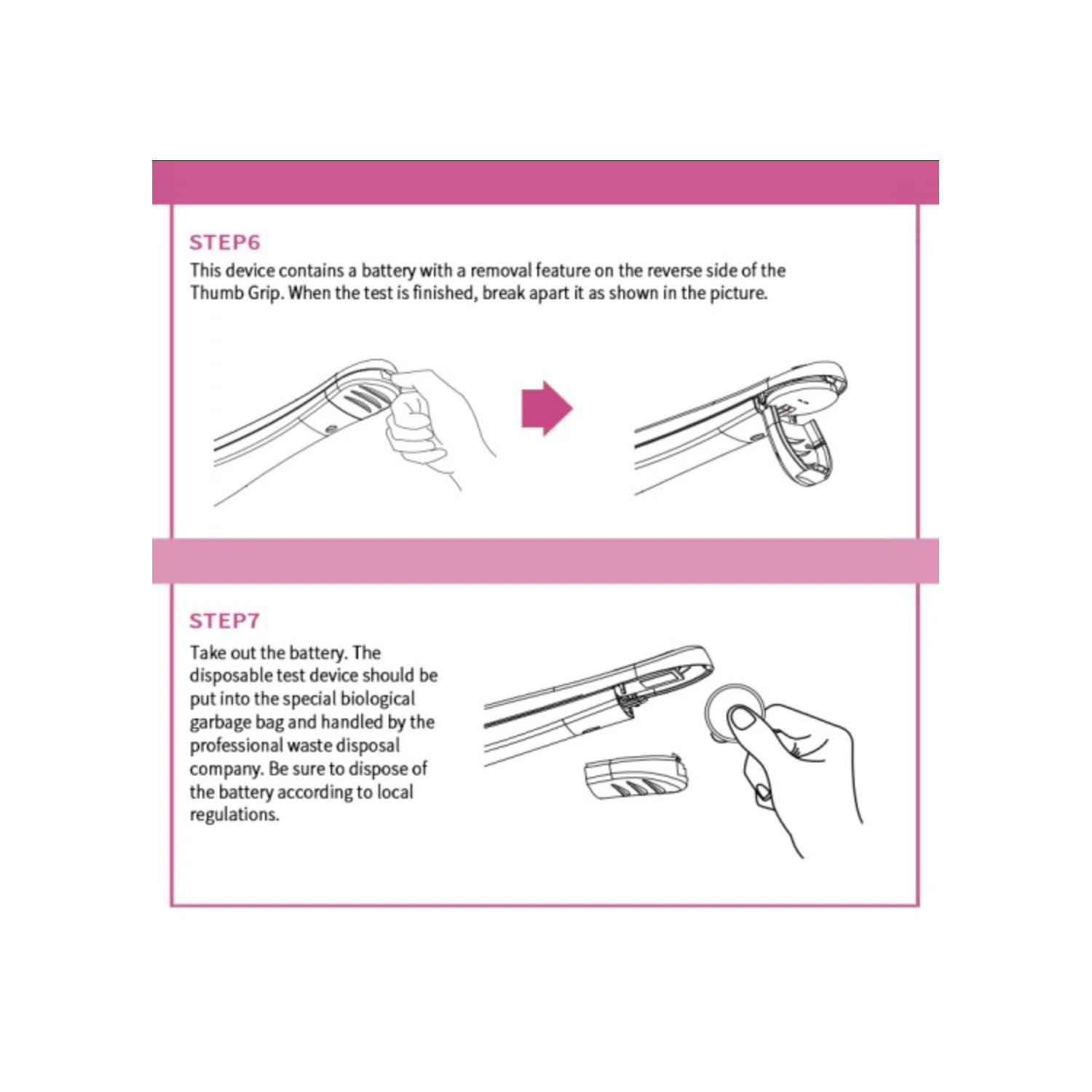 STEP6

This device contains a battery with a removal feature on the reverse side of the Thumb Grip. When the test is finished, break apart it as shown in the picture.

STEP7

Take out the battery. The disposable test device should be put into the special biological garbage bag and handled by the professional waste disposal company. Be sure to dispose of the battery according to local regulations.