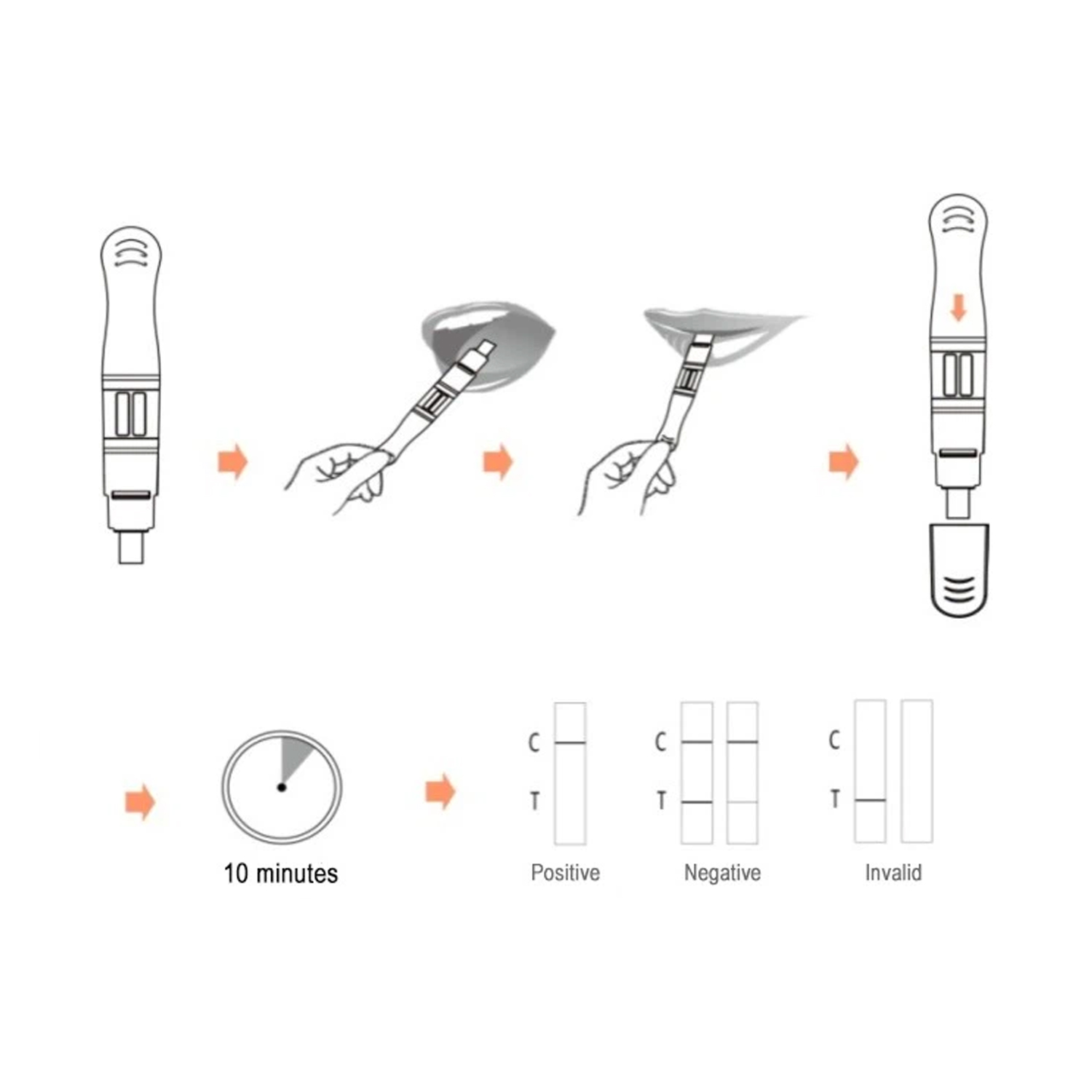 10 minutes

C
T
Positive

C
T
Negative

C
T
Invalid